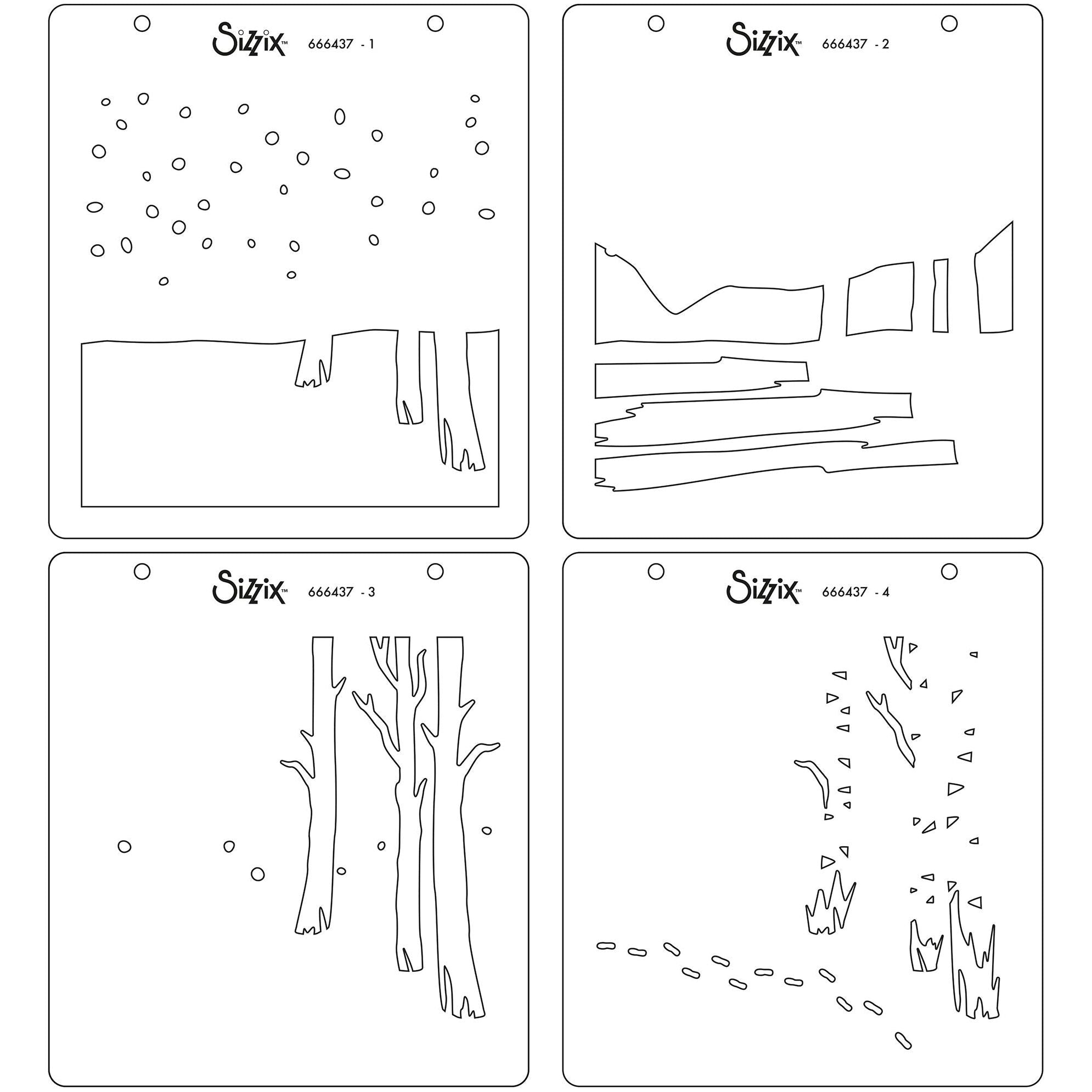 Sizzix™ 666437 - 1

Sizzix™ 666437 - 2

Sizzix™ 666437 - 3

Sizzix™ 666437 - 4