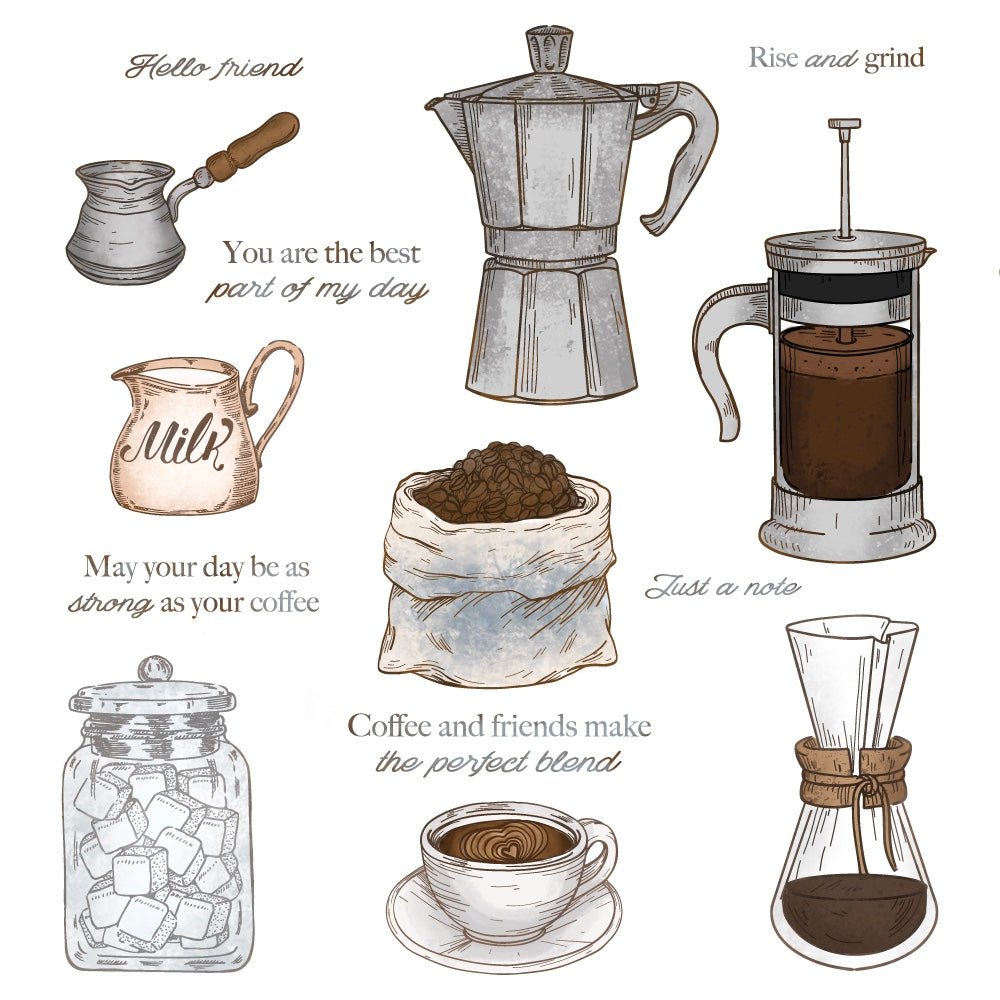 Hello friend

Rise and grind

You are the best part of my day

Milk

May your day be as strong as your coffee

Just a note

Coffee and friends make the perfect blend