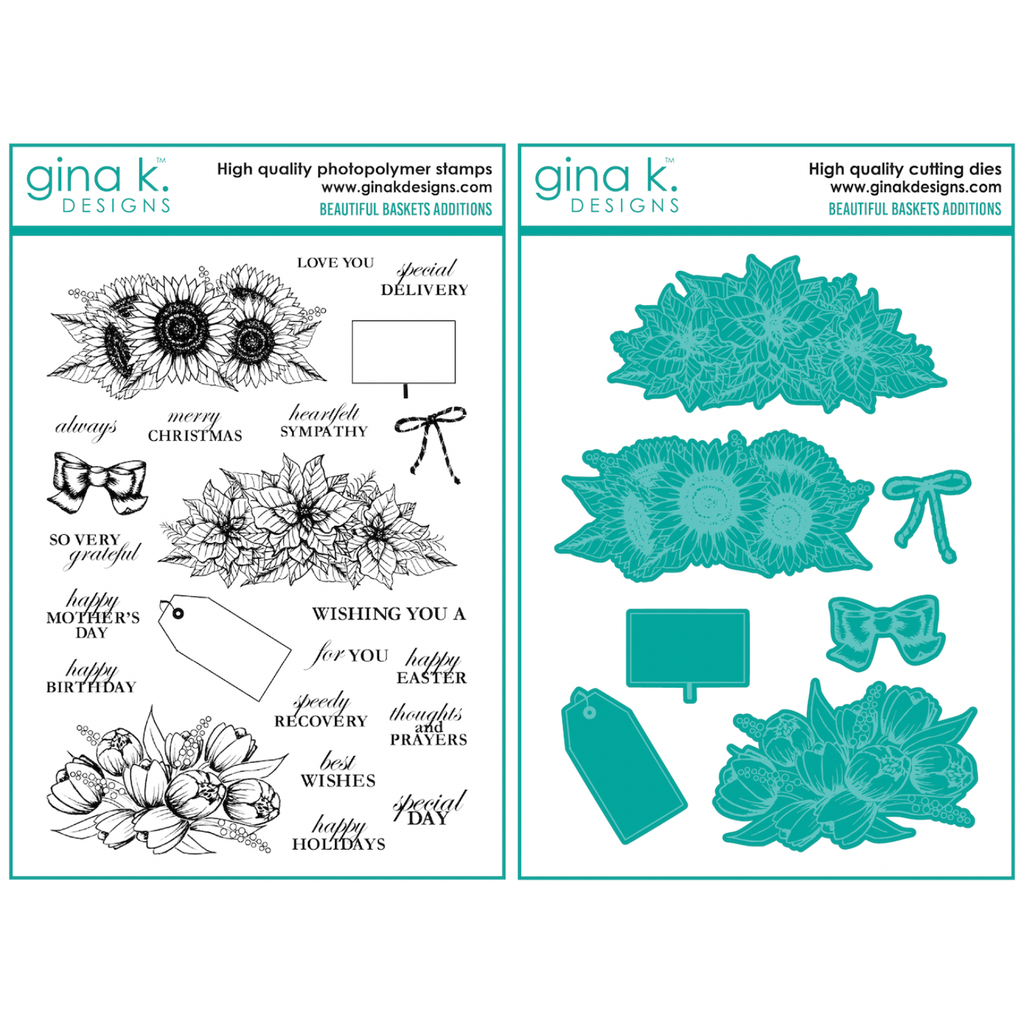 gina k.™
DESIGNS

High quality photopolymer stamps
www.ginakdesigns.com
BEAUTIFUL BASKETS ADDITIONS

LOVE YOU

special
DELIVERY

always

merry
CHRISTMAS

heartfelt
SYMPATHY

SO VERY
grateful

happy
MOTHER'S
DAY

WISHING YOU A

for YOU

happy
EASTER

happy
BIRTHDAY

speedy
RECOVERY

thoughts
and
PRAYERS

best
WISHES

special
DAY

happy
HOLIDAYS

gina k.™
DESIGNS

High quality cutting dies
www.ginakdesigns.com
BEAUTIFUL BASKETS ADDITIONS