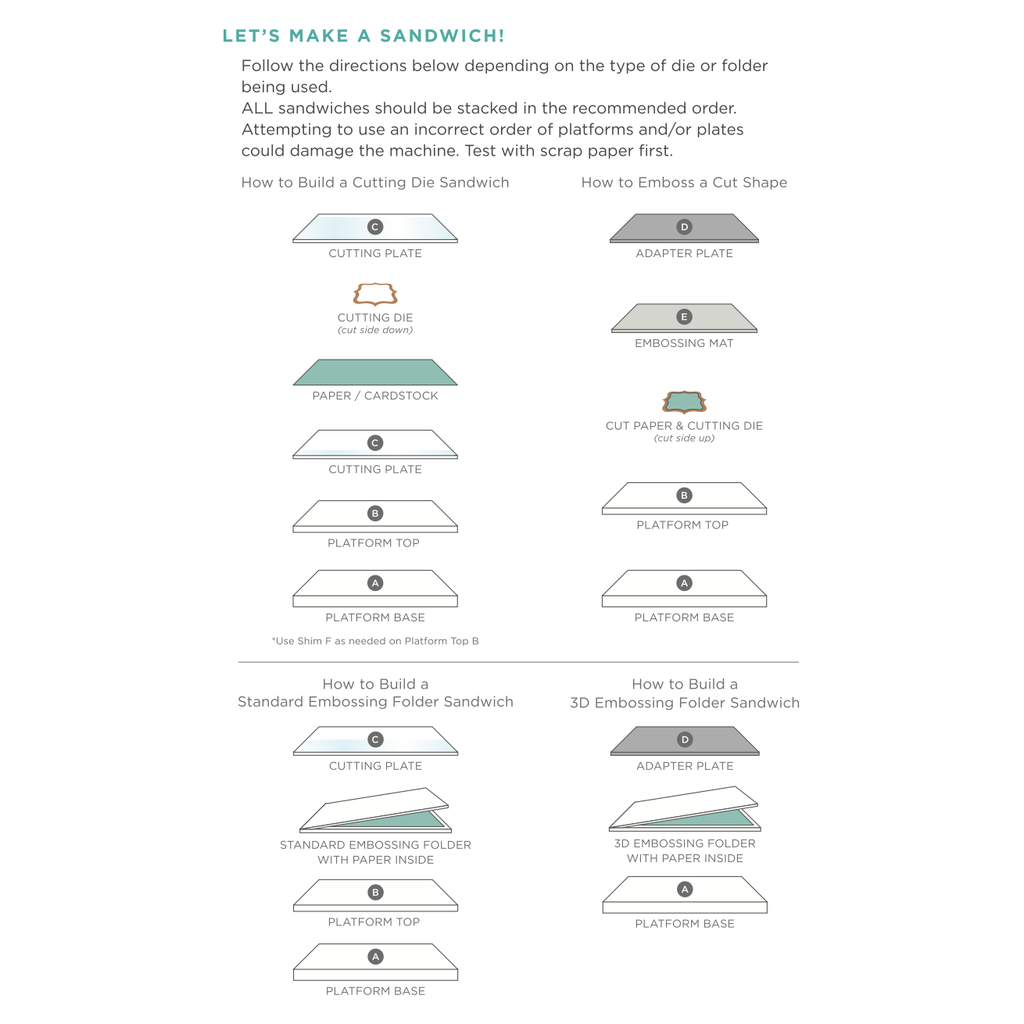 LET'S MAKE A SANDWICH!

Follow the directions below depending on the type of die or folder being used.
ALL sandwiches should be stacked in the recommended order. Attempting to use an incorrect order of platforms and/or plates could damage the machine. Test with scrap paper first.

How to Build a Cutting Die Sandwich

C
CUTTING PLATE

CUTTING DIE
(cut side down)

PAPER / CARDSTOCK

C
CUTTING PLATE

B
PLATFORM TOP

A
PLATFORM BASE

*Use Shim F as needed on Platform Top B

How to Emboss a Cut Shape

D
ADAPTER PLATE

E
EMBOSSING MAT

CUT PAPER & CUTTING DIE
(cut side up)

B
PLATFORM TOP

A
PLATFORM BASE

How to Build a Standard Embossing Folder Sandwich

C
CUTTING PLATE

STANDARD EMBOSSING FOLDER WITH PAPER INSIDE

B
PLATFORM TOP

A
PLATFORM BASE

How to Build a 3D Embossing Folder Sandwich

D
ADAPTER PLATE

3D EMBOSSING FOLDER WITH PAPER INSIDE

A
PLATFORM BASE