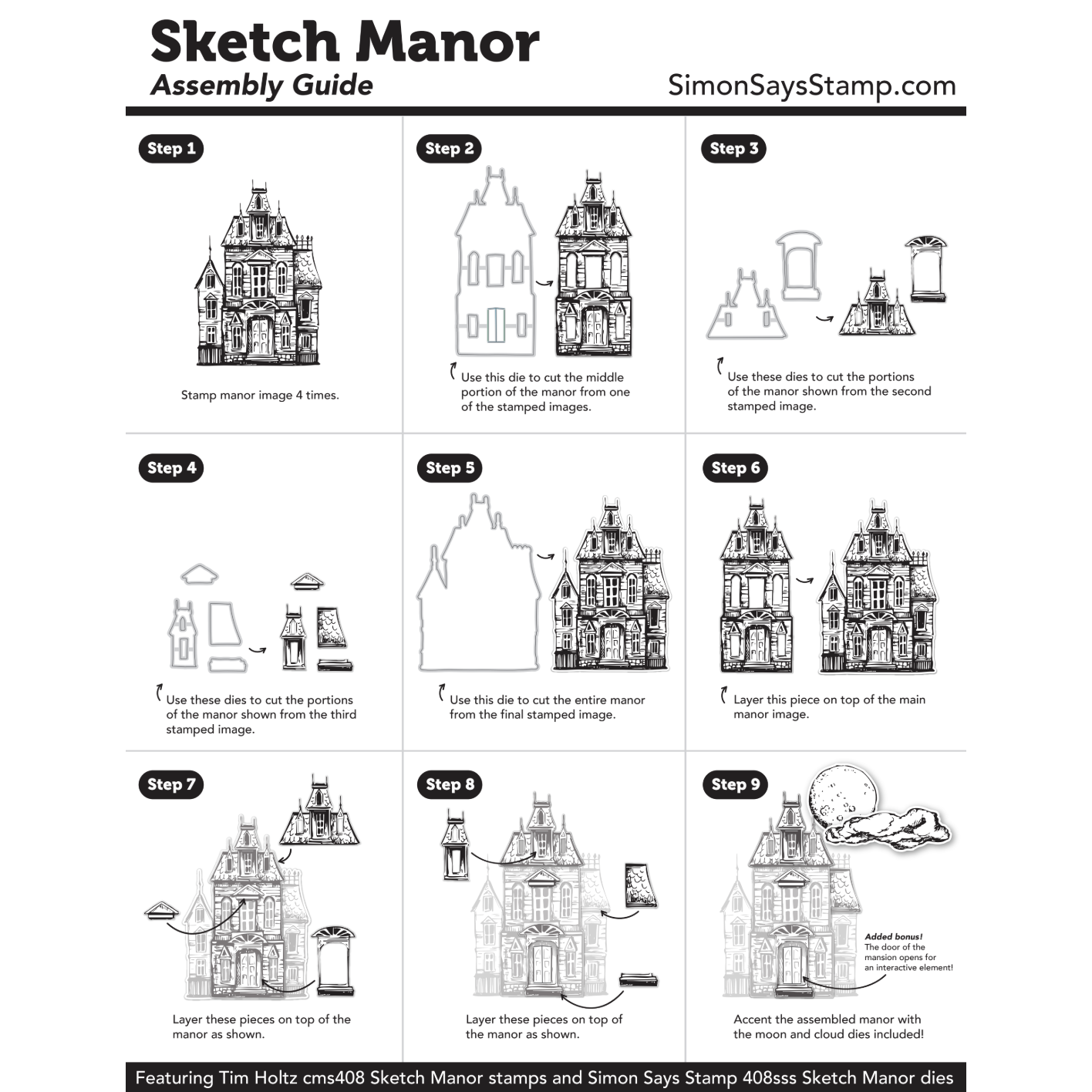 Sketch Manor
Assembly Guide

SimonSaysStamp.com

Step 1

Stamp manor image 4 times.

Step 2

Use this die to cut the middle portion of the manor from one of the stamped images.

Step 3

Use these dies to cut the portions of the manor shown from the second stamped image.

Step 4

Use these dies to cut the portions of the manor shown from the third stamped image.

Step 5

Use this die to cut the entire manor from the final stamped image.

Step 6

Layer this piece on top of the main manor image.

Step 7

Layer these pieces on top of the manor as shown.

Step 8

Layer these pieces on top of the manor as shown.

Step 9

Added bonus! The door of the mansion opens for an interactive element!

Accent the assembled manor with the moon and cloud dies included!

Featuring Tim Holtz cms408 Sketch Manor stamps and Simon Says Stamp 408sss Sketch Manor dies