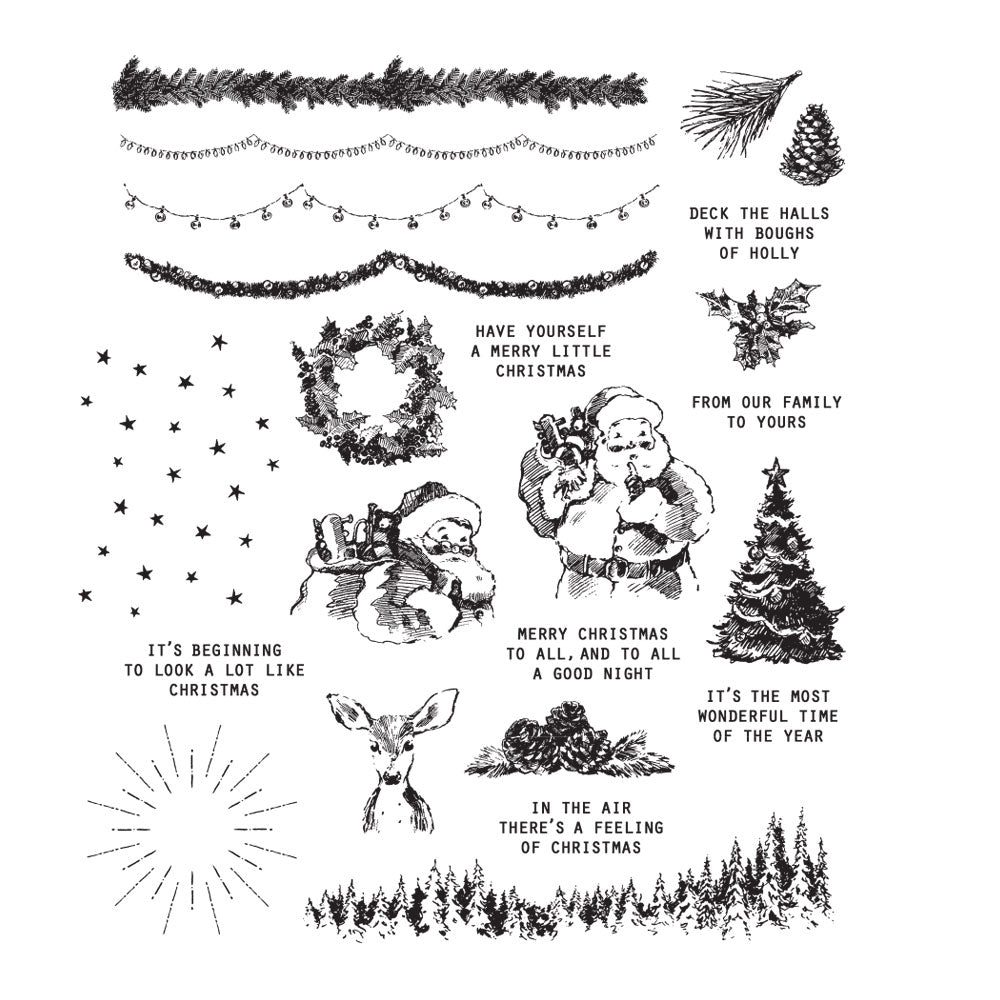 DECK THE HALLS
WITH BOUGHS
OF HOLLY

HAVE YOURSELF
A MERRY LITTLE
CHRISTMAS

FROM OUR FAMILY
TO YOURS

IT'S BEGINNING
TO LOOK A LOT LIKE
CHRISTMAS

MERRY CHRISTMAS
TO ALL, AND TO ALL
A GOOD NIGHT

IT'S THE MOST
WONDERFUL TIME
OF THE YEAR

IN THE AIR
THERE'S A FEELING
OF CHRISTMAS