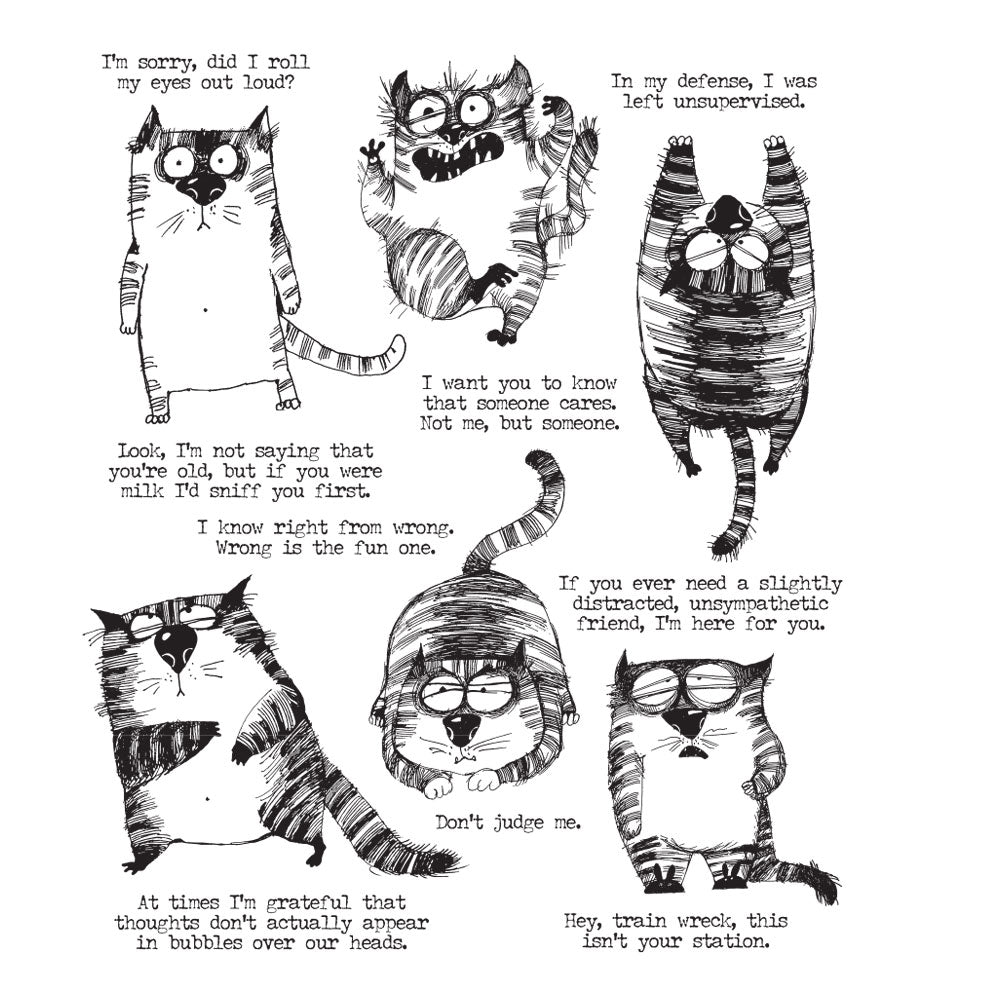 I'm sorry, did I roll my eyes out loud?

In my defense, I was left unsupervised.

I want you to know that someone cares. Not me, but someone.

Look, I'm not saying that you're old, but if you were milk I'd sniff you first.

I know right from wrong. Wrong is the fun one.

If you ever need a slightly distracted, unsympathetic friend, I'm here for you.

Don't judge me.

At times I'm grateful that thoughts don't actually appear in bubbles over our heads.

Hey, train wreck, this isn't your station.