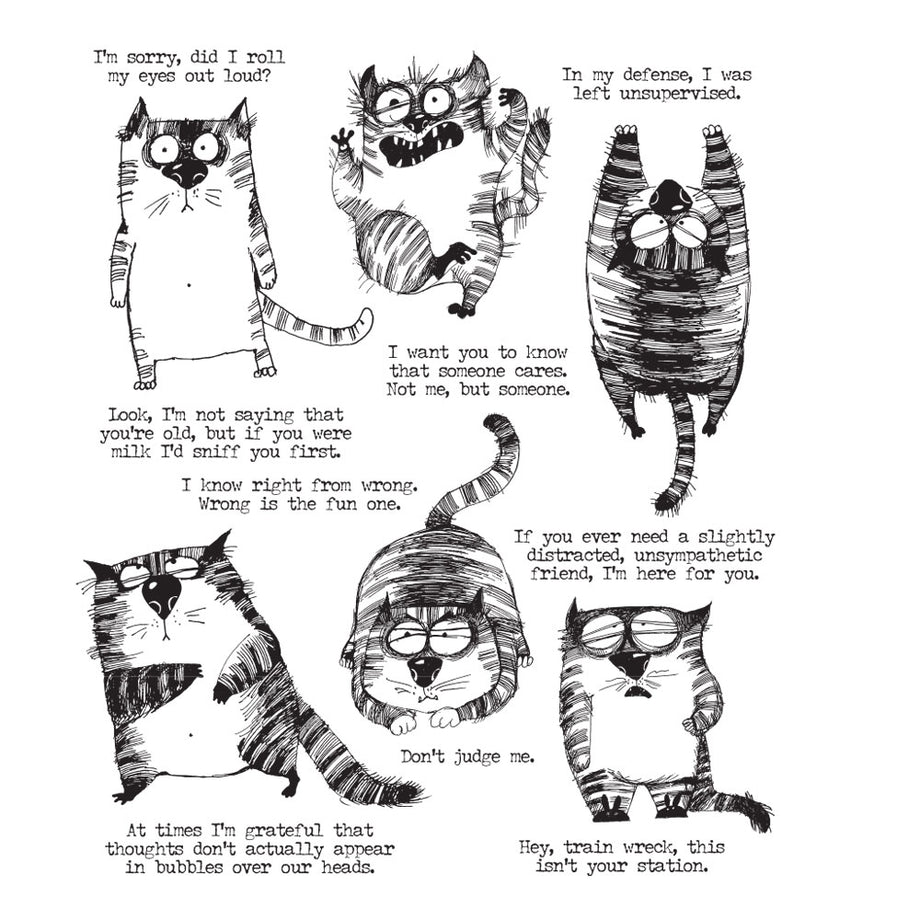 I'm sorry, did I roll my eyes out loud?

In my defense, I was left unsupervised.

I want you to know that someone cares. Not me, but someone.

Look, I'm not saying that you're old, but if you were milk I'd sniff you first.

I know right from wrong. Wrong is the fun one.

If you ever need a slightly distracted, unsympathetic friend, I'm here for you.

Don't judge me.

At times I'm grateful that thoughts don't actually appear in bubbles over our heads.

Hey, train wreck, this isn't your station.