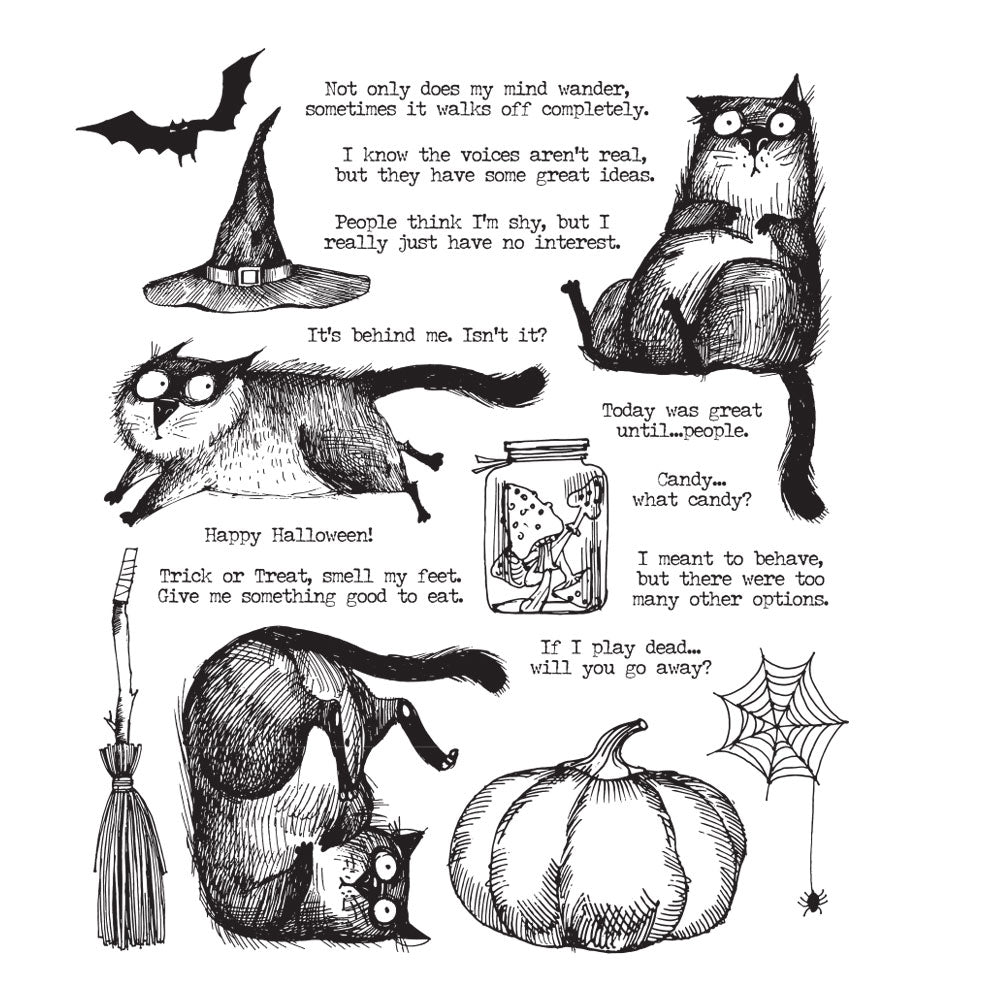 Not only does my mind wander, sometimes it walks off completely.

I know the voices aren't real, but they have some great ideas.

People think I'm shy, but I really just have no interest.

It's behind me. Isn't it?

Today was great until...people.

Candy... what candy?

Happy Halloween!

Trick or Treat, smell my feet. Give me something good to eat.

I meant to behave, but there were too many other options.

If I play dead... will you go away?