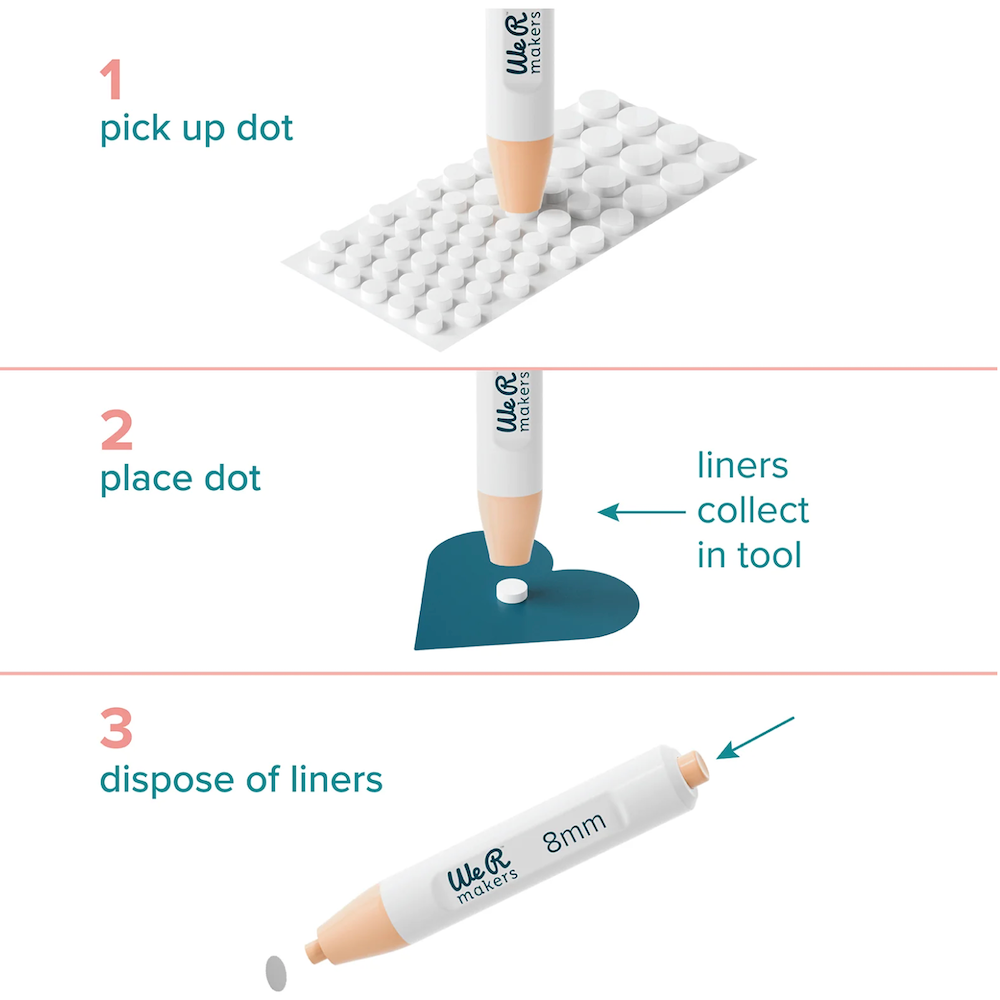 1
pick up dot

We R makers

2
place dot

We R makers

liners collect in tool

3
dispose of liners

We R makers

8mm