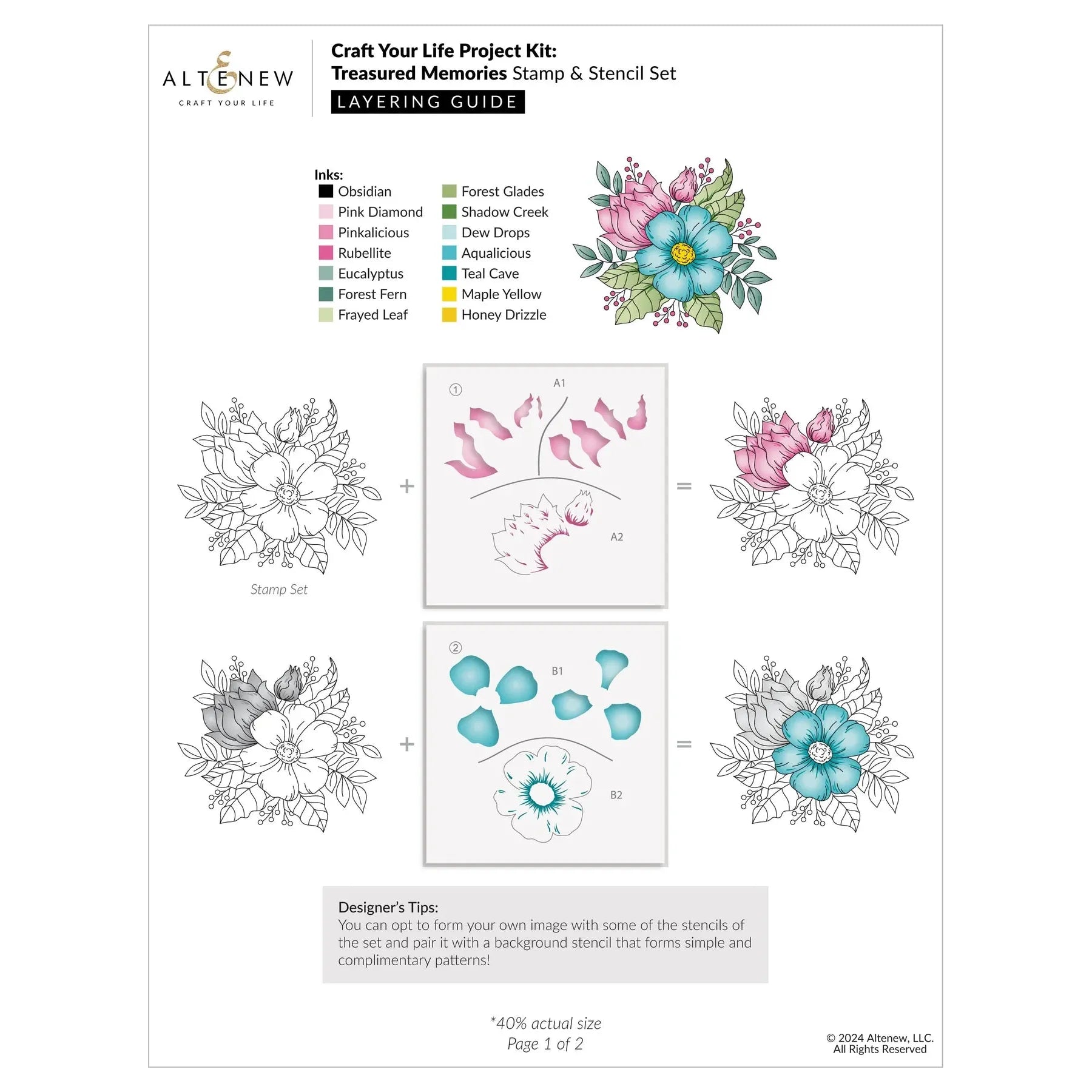 ALTENEW
CRAFT YOUR LIFE

Craft Your Life Project Kit:
Treasured Memories Stamp & Stencil Set
LAYERING GUIDE

Inks:
Obsidian
Pink Diamond
Pinkalicious
Rubellite
Eucalyptus
Forest Fern
Frayed Leaf

Forest Glades
Shadow Creek
Dew Drops
Aqualicious
Teal Cave
Maple Yellow
Honey Drizzle

Stamp Set

+

①
A1
A2

=

+

②
B1
B2

=

Designer's Tips:
You can opt to form your own image with some of the stencils of the set and pair it with a background stencil that forms simple and complimentary patterns!

*40% actual size
Page 1 of 2

© 2024 Altenew, LLC.
All Rights Reserved