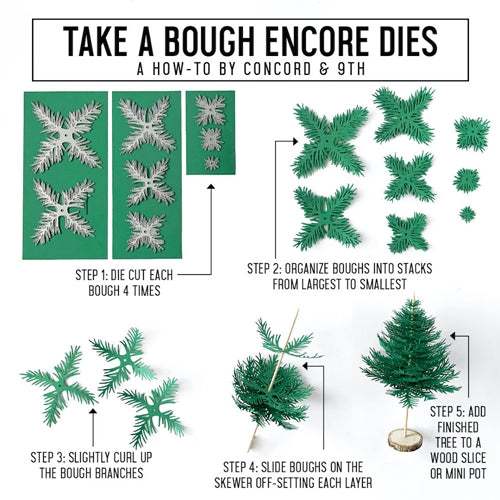 TAKE A BOUGH ENCORE DIES
A HOW-TO BY CONCORD & 9TH

STEP 1: DIE CUT EACH BOUGH 4 TIMES

STEP 2: ORGANIZE BOUGHS INTO STACKS FROM LARGEST TO SMALLEST

STEP 3: SLIGHTLY CURL UP THE BOUGH BRANCHES

STEP 4: SLIDE BOUGHS ON THE SKEWER OFF-SETTING EACH LAYER

STEP 5: ADD FINISHED TREE TO A WOOD SLICE OR MINI POT