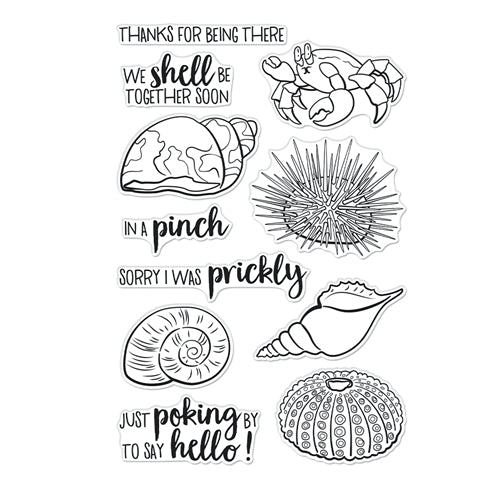 THANKS FOR BEING THERE

WE shell BE TOGETHER SOON

IN A pinch

SORRY I WAS prickly

JUST poking BY TO SAY hello!