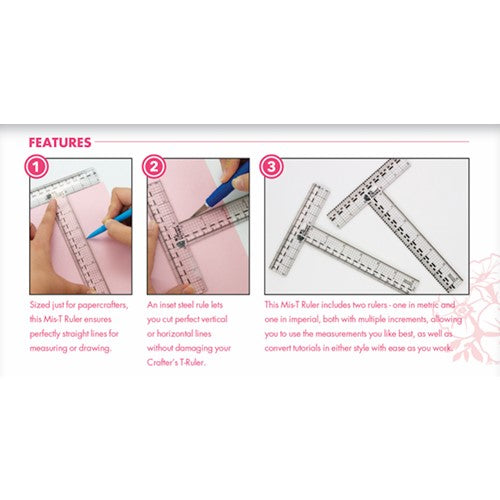 FEATURES

1

Sized just for papercrafters, this Mis-T Ruler ensures perfectly straight lines for measuring or drawing.

2

An inset steel rule lets you cut perfect vertical or horizontal lines without damaging your Crafter's T-Ruler.

3

This Mis-T Ruler includes two rulers - one in metric and one in imperial, both with multiple increments, allowing you to use the measurements you like best, as well as convert tutorials in either style with ease as you work.